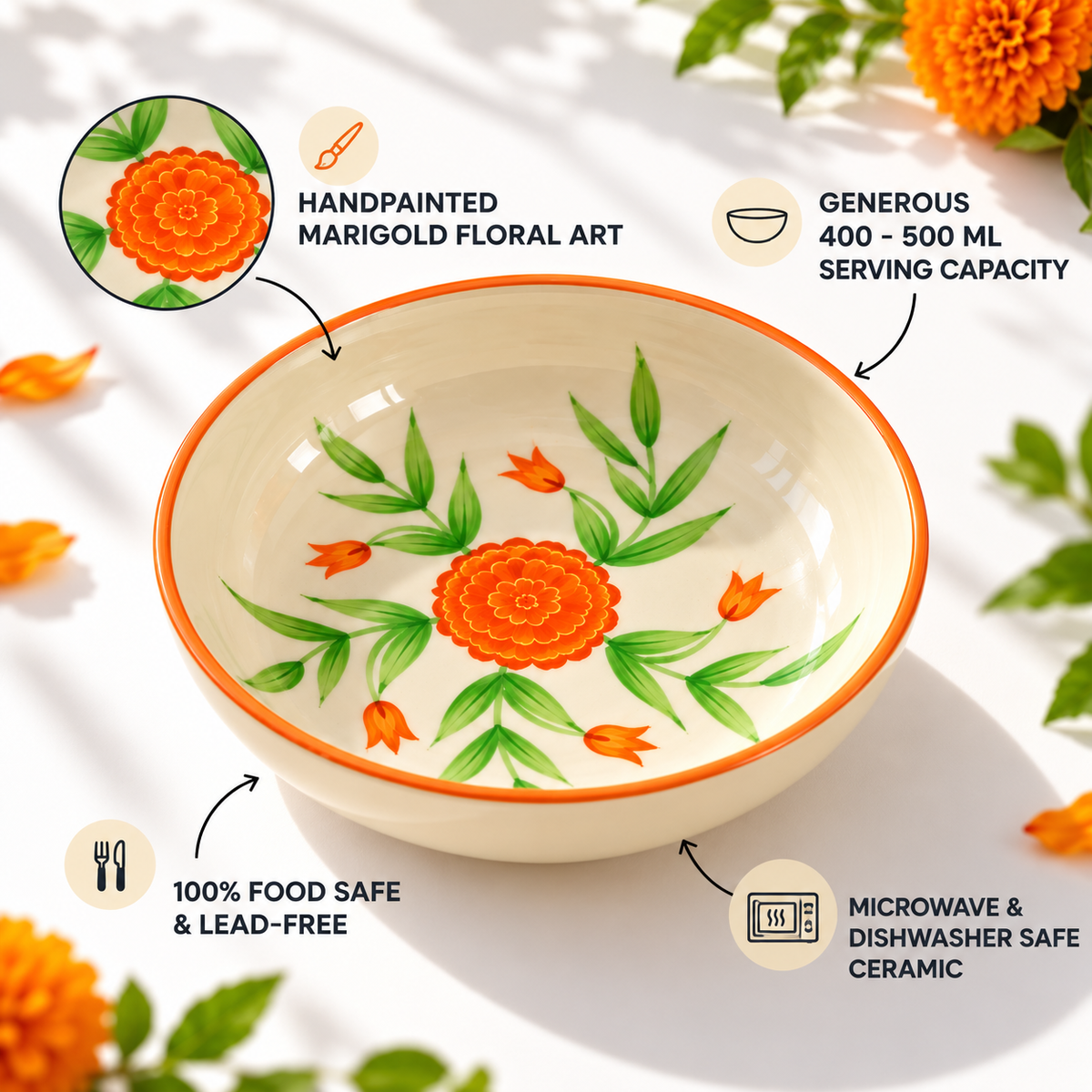 HANDPAINTED
MARIGOLD FLORAL ART

GENEROUS
400 - 500 ML
SERVING CAPACITY

100% FOOD SAFE
& LEAD-FREE

MICROWAVE &
DISHWASHER SAFE
CERAMIC